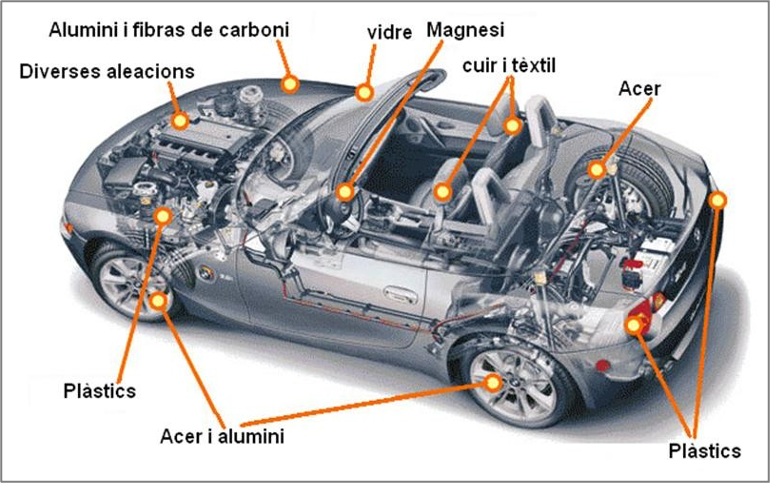 Alumini i fibras de carboni
vidre
Magnesi
Diverses aleacions
cuir i tèxtil
Acer
Plàstics
Acer i alumini
Plàstics